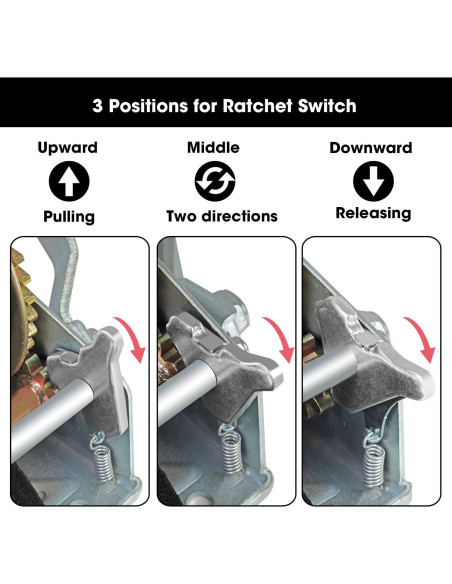 3 Positions for Ratchet Switch

Upward

Pulling

Middle

Two directions

Downward

Releasing