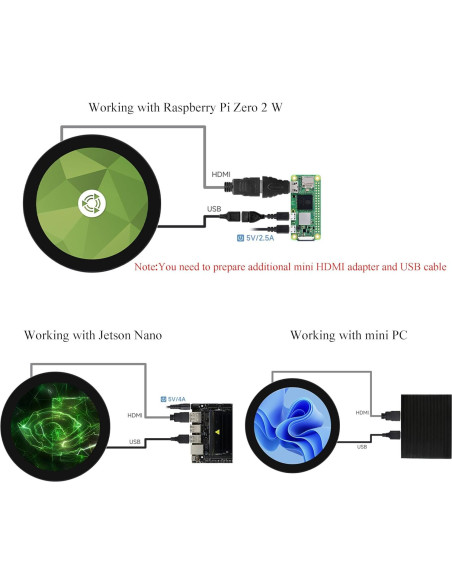 Working with Raspberry Pi Zero 2 W

HDMI

USB

5V/2.5A

Note:You need to prepare additional mini HDMI adapter and USB cable

Working with Jetson Nano

5V/4A

HDMI

USB

Working with mini PC

HDMI

USB