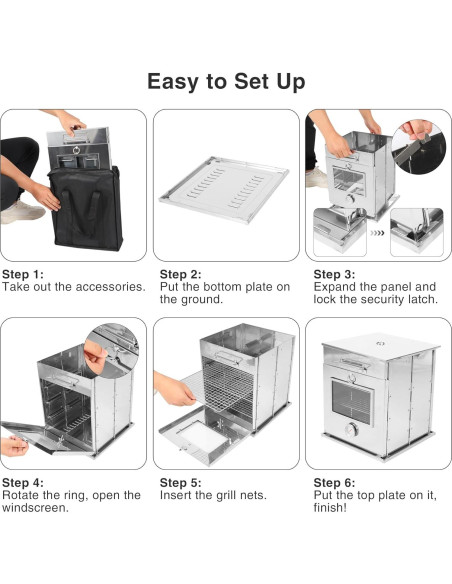 Easy to Set Up

Step 1:
Take out the accessories.

Step 2:
Put the bottom plate on the ground.

Step 3:
Expand the panel and lock the security latch.

Step 4:
Rotate the ring, open the windscreen.

Step 5:
Insert the grill nets.

Step 6:
Put the top plate on it, finish!