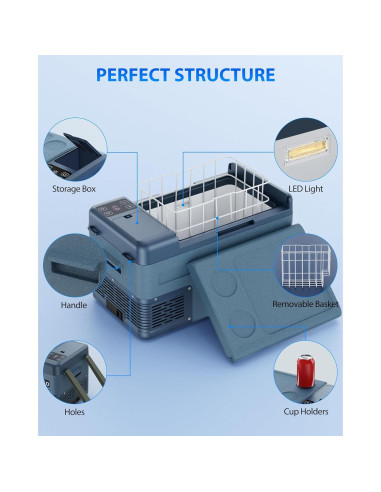 PERFECT STRUCTURE

Storage Box

LED Light

Handle

Removable Basket

Holes

Cup Holders