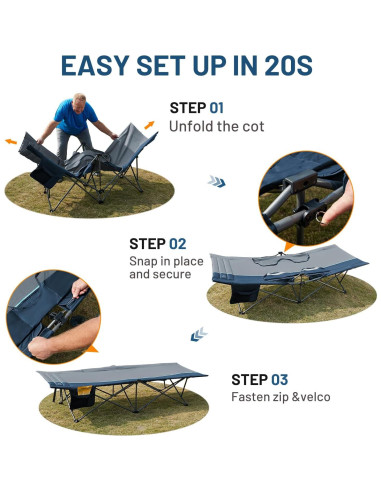 EASY SET UP IN 20S

STEP 01
Unfold the cot

STEP 02
Snap in place and secure

STEP 03
Fasten zip &velco