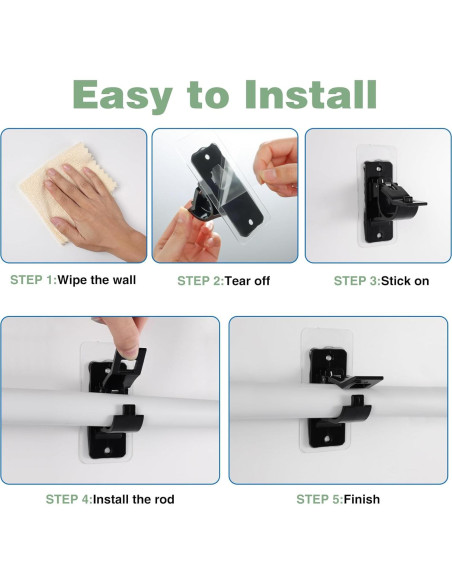 Easy to Install

STEP 1:Wipe the wall

STEP 2:Tear off

STEP 3:Stick on

STEP 4:Install the rod

STEP 5:Finish