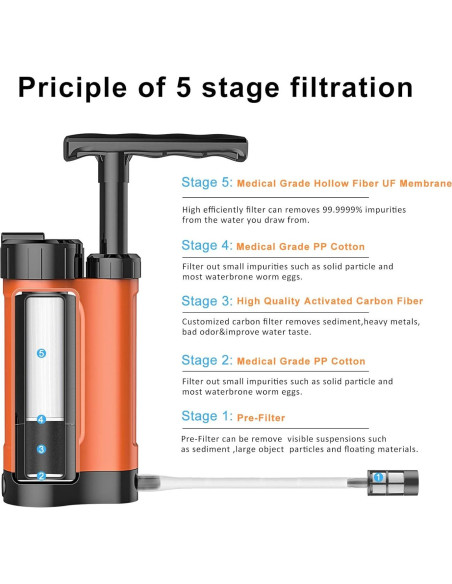 Priciple of 5 stage filtration

Stage 5: Medical Grade Hollow Fiber UF Membrane

High efficiently filter can removes 99.9999% impurities from the water you draw from.

Stage 4: Medical Grade PP Cotton

Filter out small impurities such as solid particle and most waterbrone worm eggs.

Stage 3: High Quality Activated Carbon Fiber

Customized carbon filter removes sediment,heavy metals, bad odor&improve water taste.

Stage 2: Medical Grade PP Cotton

Filter out small impurities such as solid particle and most waterbrone worm eggs.

Stage 1: Pre-Filter

Pre-Filter can be remove visible suspensions such as sediment ,large object particles and floating materials.

5

4

3

2

1