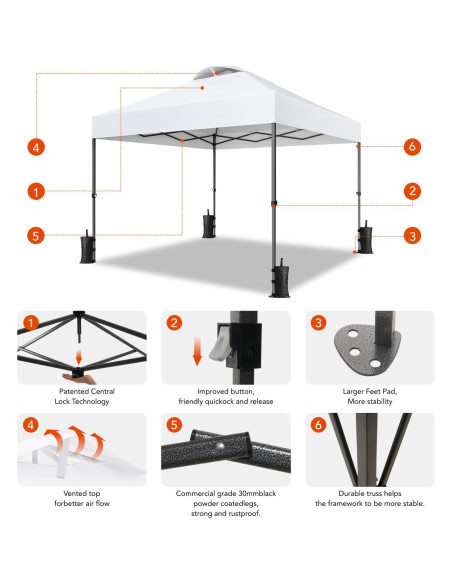 4

1

5

6

2

3

1

Patented Central Lock Technology

2

Improved button, friendly quickock and release

3

Larger Feet Pad, More stability

4

Vented top forbetter air flow

5

Commercial grade 30mmblack powder coatedlegs, strong and rustproof.

6

Durable truss helps the framework to be more stable.