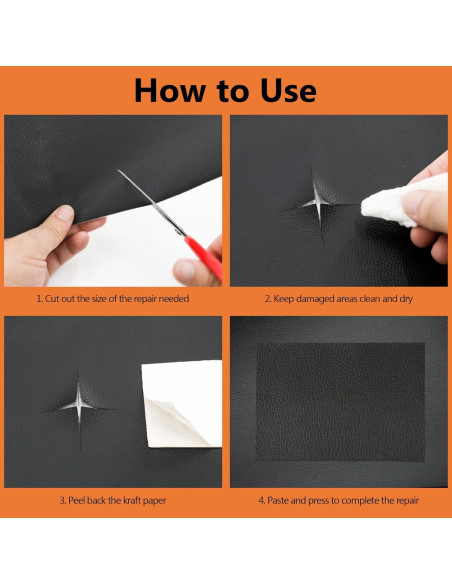 How to Use

1. Cut out the size of the repair needed

2. Keep damaged areas clean and dry

3. Peel back the kraft paper

4. Paste and press to complete the repair