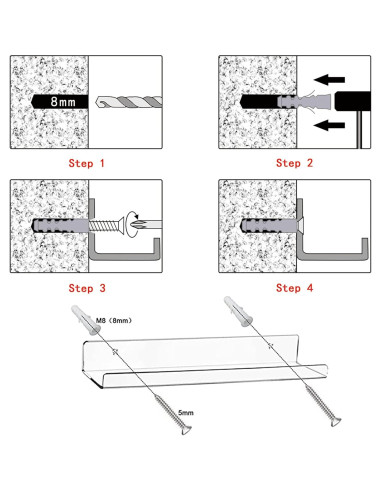 8mm

Step 1

Step 2

Step 3

Step 4

M8 (8mm)

5mm