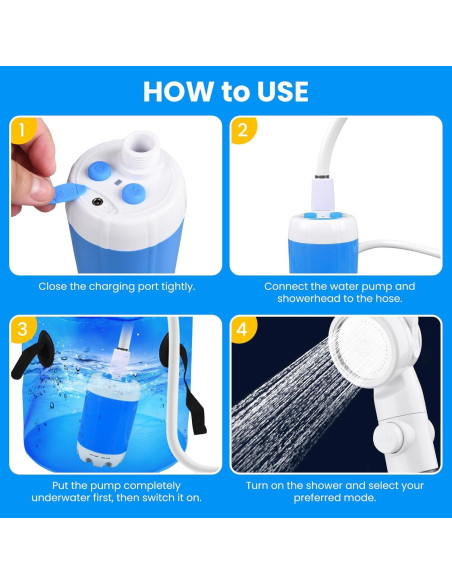 HOW to USE

1

Close the charging port tightly.

2

Connect the water pump and showerhead to the hose.

3

Put the pump completely underwater first, then switch it on.

4

Turn on the shower and select your preferred mode.