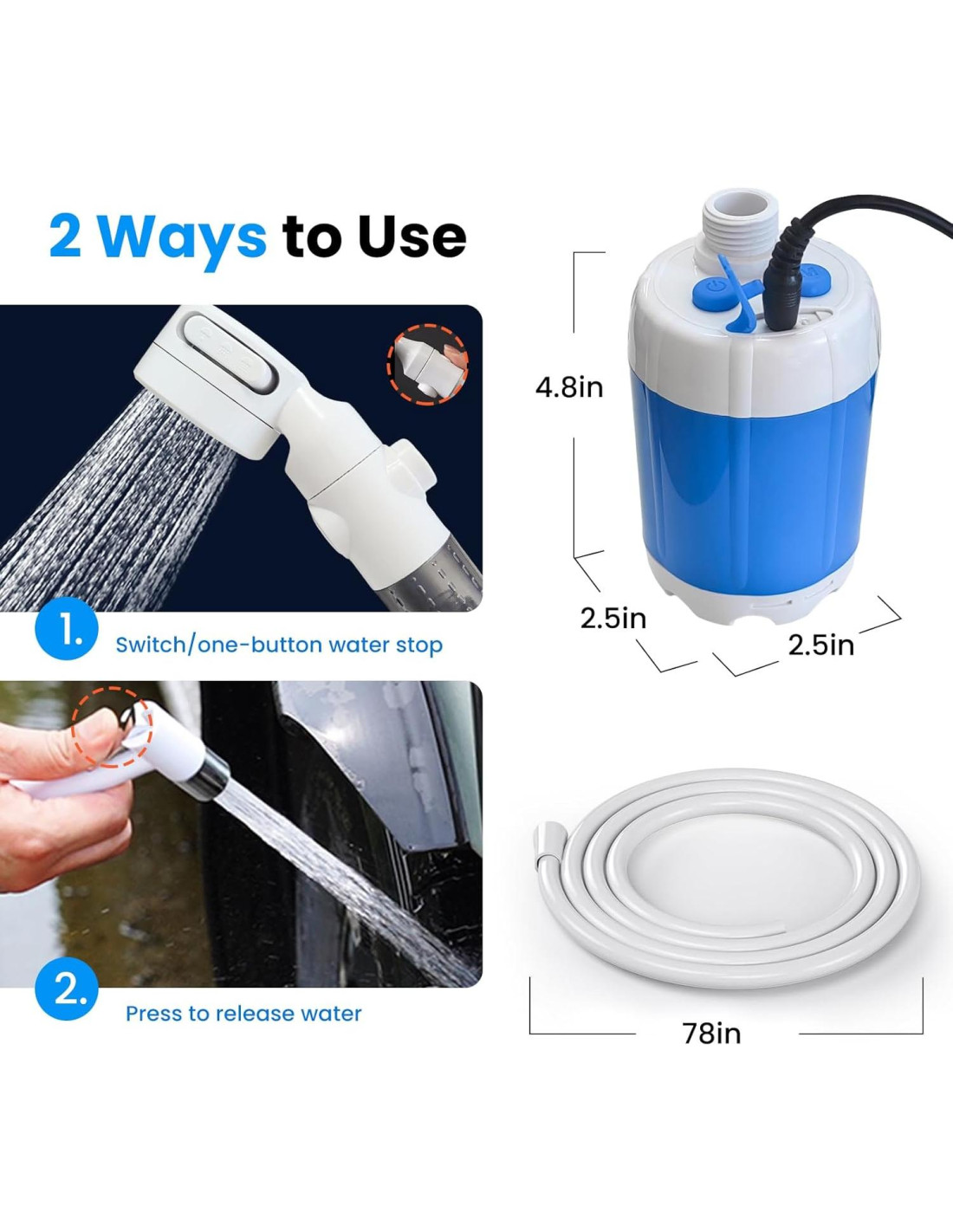 2 Ways to Use

1. Switch/one-button water stop

2. Press to release water

4.8in

2.5in

2.5in

78in