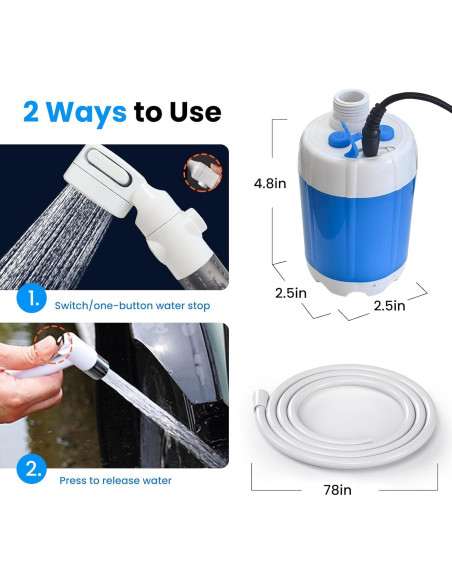 2 Ways to Use

1. Switch/one-button water stop

2. Press to release water

4.8in

2.5in

2.5in

78in