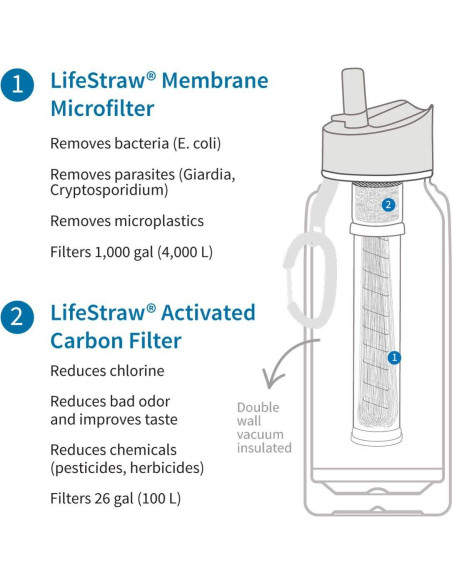 1 LifeStraw® Membrane Microfilter

Removes bacteria (E. coli)

Removes parasites (Giardia, Cryptosporidium)

Removes microplastics

Filters 1,000 gal (4,000 L)

2 LifeStraw® Activated Carbon Filter

Reduces chlorine

Reduces bad odor and improves taste

Reduces chemicals (pesticides, herbicides)

Filters 26 gal (100 L)

2

1

Double wall vacuum insulated