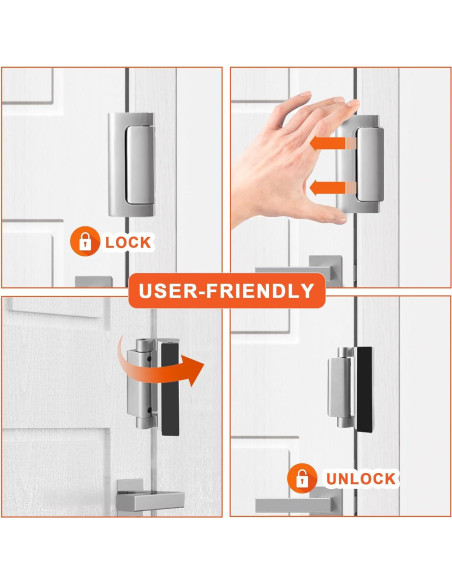 LOCK

USER-FRIENDLY

UNLOCK