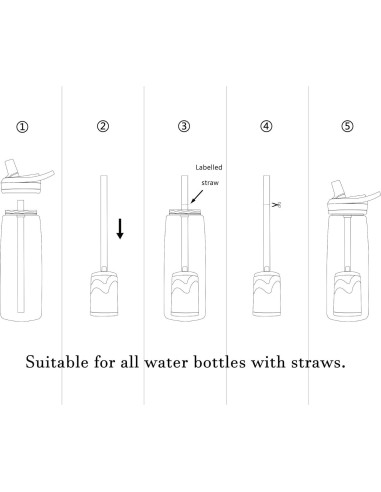 ①

②

③

Labelled straw

④

⑤

Suitable for all water bottles with straws.