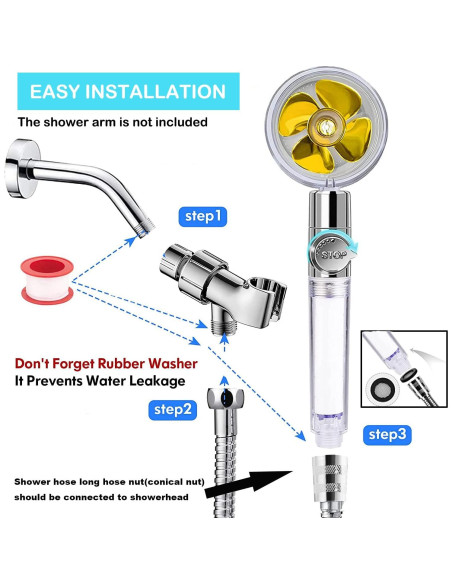 EASY INSTALLATION

The shower arm is not included

step1

STOP

Don't Forget Rubber Washer
It Prevents Water Leakage

step2

step3

Shower hose long hose nut(conical nut) should be connected to showerhead