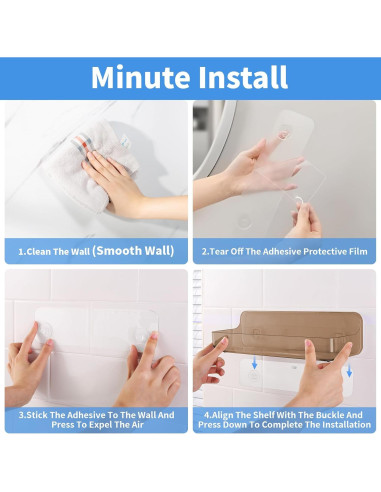 Minute Install

1.Clean The Wall (Smooth Wall)

2.Tear Off The Adhesive Protective Film

3.Stick The Adhesive To The Wall And Press To Expel The Air

4.Align The Shelf With The Buckle And Press Down To Complete The Installation