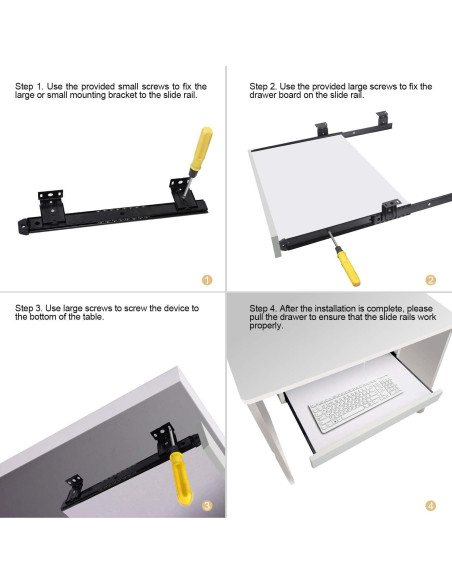 Step 1. Use the provided small screws to fix the large or small mounting bracket to the slide rail.

1

Step 2. Use the provided large screws to fix the drawer board on the slide rail.

2

Step 3. Use large screws to screw the device to the bottom of the table.

3

Step 4. After the installation is complete, please pull the drawer to ensure that the slide rails work properly.

4