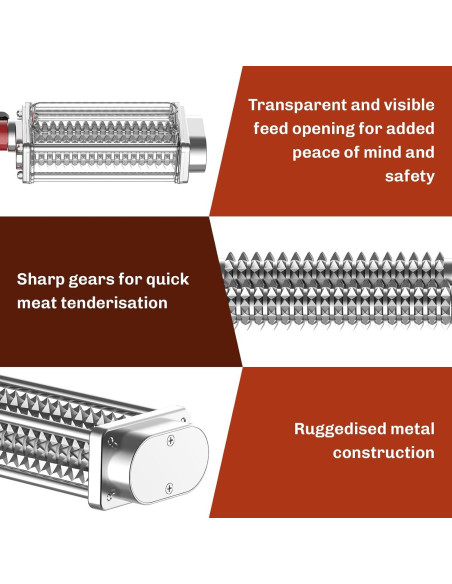 Transparent and visible feed opening for added peace of mind and safety

Sharp gears for quick meat tenderisation

Ruggedised metal construction