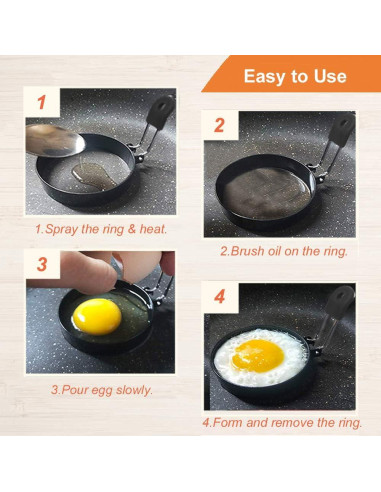 Easy to Use

1

1.Spray the ring & heat.

2

2.Brush oil on the ring.

3

3.Pour egg slowly.

4

4.Form and remove the ring.