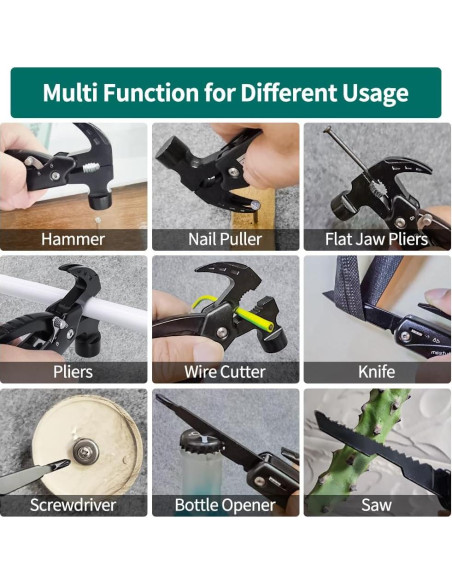 Multi Function for Different Usage

Hammer

Nail Puller

Flat Jaw Pliers

Pliers

Wire Cutter

Knife

Screwdriver

Bottle Opener

Saw