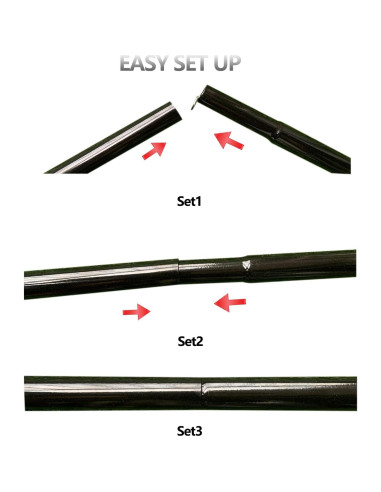 EASY SET UP

Set1

Set2

Set3