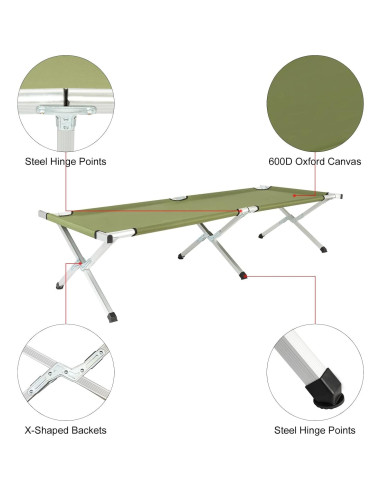 Steel Hinge Points

600D Oxford Canvas

X-Shaped Backets

Steel Hinge Points