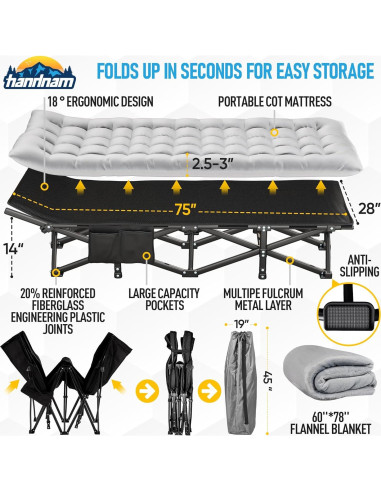 hanrinam

FOLDS UP IN SECONDS FOR EASY STORAGE

18 ° ERGONOMIC DESIGN

PORTABLE COT MATTRESS

2.5-3"

75"

28"

14"

ANTI-SLIPPING

20% REINFORCED FIBERGLASS ENGINEERING PLASTIC JOINTS

LARGE CAPACITY POCKETS

MULTIPE FULCRUM METAL LAYER

19"

45"

60''*78'' FLANNEL BLANKET