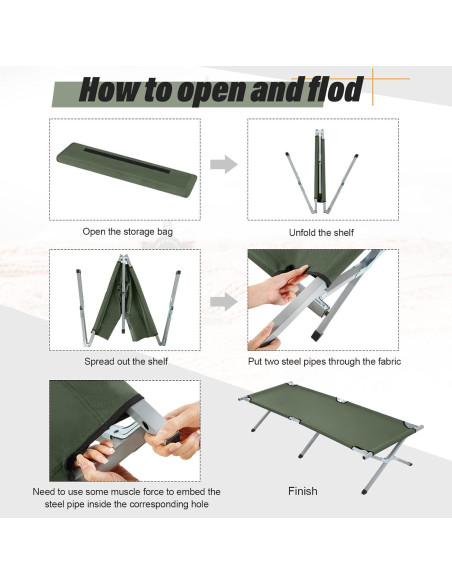 How to open and flod

Open the storage bag

Unfold the shelf

Spread out the shelf

Put two steel pipes through the fabric

Need to use some muscle force to embed the steel pipe inside the corresponding hole

Finish