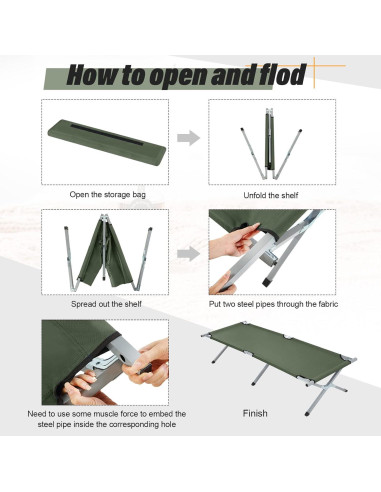 How to open and flod

Open the storage bag

Unfold the shelf

Spread out the shelf

Put two steel pipes through the fabric

Need to use some muscle force to embed the steel pipe inside the corresponding hole

Finish