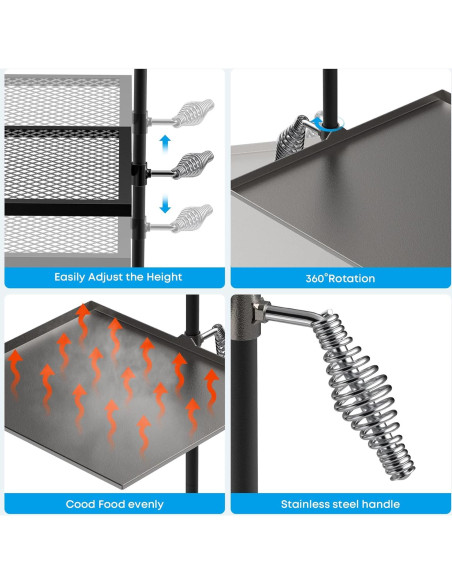 Easily Adjust the Height

360°Rotation

Cood Food evenly

Stainless steel handle