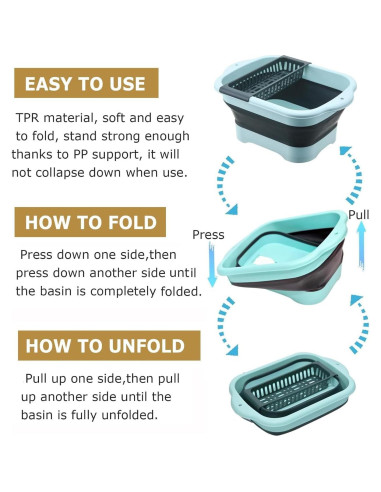 EASY TO USE

TPR material, soft and easy to fold, stand strong enough thanks to PP support, it will not collapse down when use.

HOW TO FOLD

Press down one side,then press down another side until the basin is completely folded.

HOW TO UNFOLD

Pull up one side,then pull up another side until the basin is fully unfolded.

Press

Pull