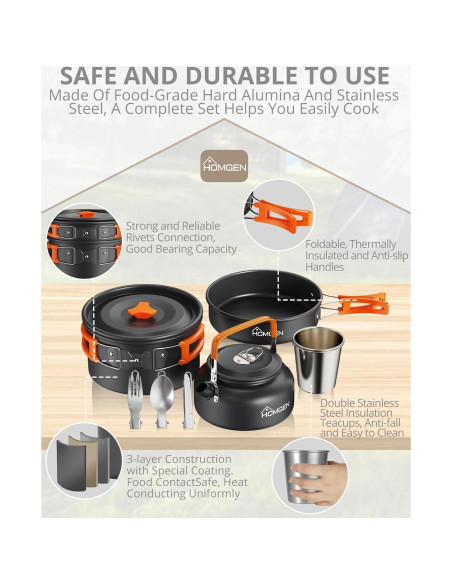 SAFE AND DURABLE TO USE

Made Of Food-Grade Hard Alumina And Stainless Steel, A Complete Set Helps You Easily Cook

HOMGEN

Strong and Reliable Rivets Connection, Good Bearing Capacity

Foldable, Thermally Insulated and Anti-slip Handles

HOMGEN

HOMGEN

Double Stainless Steel Insulation Teacups, Anti-fall and Easy to Clean

3-layer Construction with Special Coating. Food ContactSafe, Heat Conducting Uniformly