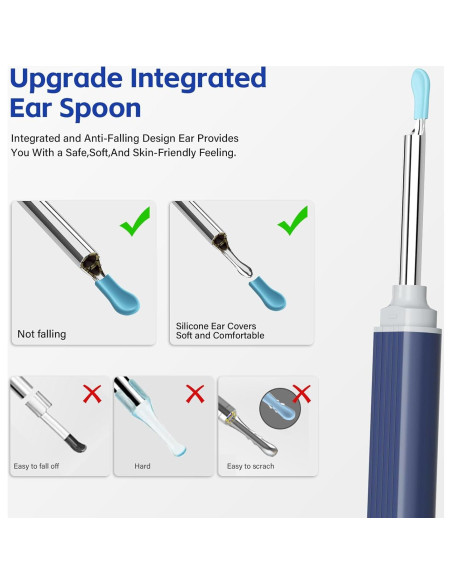 Upgrade Integrated Ear Spoon

Integrated and Anti-Falling Design Ear Provides You With a Safe,Soft,And Skin-Friendly Feeling.

Not falling

Silicone Ear Covers Soft and Comfortable

Easy to fall off

Hard

Easy to scrach