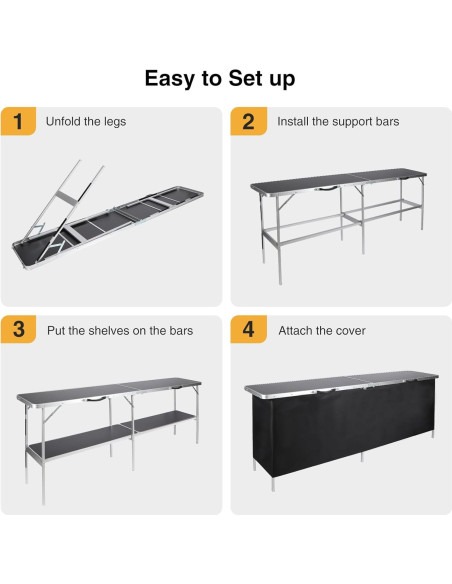 Easy to Set up

1 Unfold the legs

2 Install the support bars

3 Put the shelves on the bars

4 Attach the cover