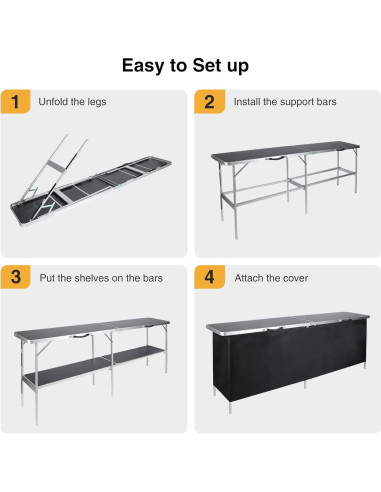 Easy to Set up

1 Unfold the legs

2 Install the support bars

3 Put the shelves on the bars

4 Attach the cover