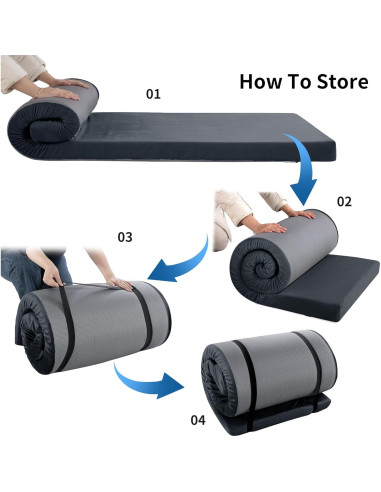 How To Store

01

02

03

04