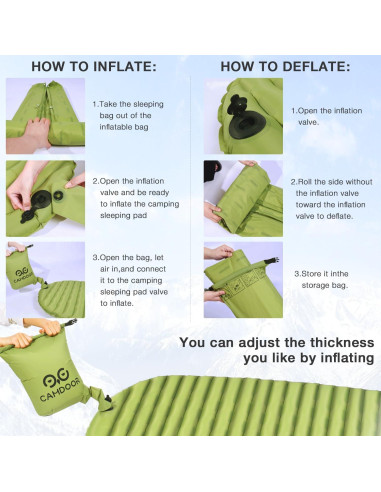 HOW TO INFLATE:

1.Take the sleeping bag out of the inflatable bag

2.Open the inflation valve and be ready to inflate the camping sleeping pad

CAMDOOR

3.Open the bag, let air in,and connect it to the camping sleeping pad valve to inflate.

HOW TO DEFLATE:

1.Open the inflation valve.

2.Roll the side without the inflation valve toward the inflation valve to deflate.

3.Store it inthe storage bag.

You can adjust the thickness you like by inflating

CAMDOOR