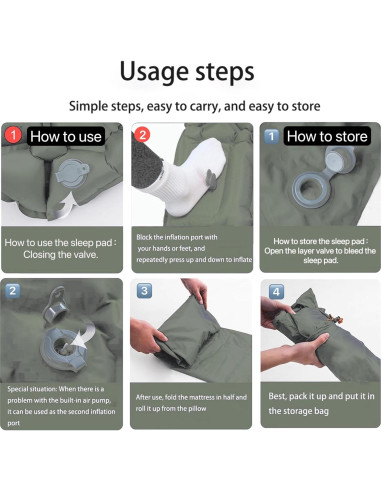 Usage steps

Simple steps, easy to carry, and easy to store

1 How to use

How to use the sleep pad : Closing the valve.

2

Block the inflation port with your hands or feet, and repeatedly press up and down to inflate

1 How to store

How to store the sleep pad : Open the layer valve to bleed the sleep pad.

2

Special situation: When there is a problem with the built-in air pump, it can be used as the second inflation port

3

After use, fold the mattress in half and roll it up from the pillow

4

Best, pack it up and put it in the storage bag