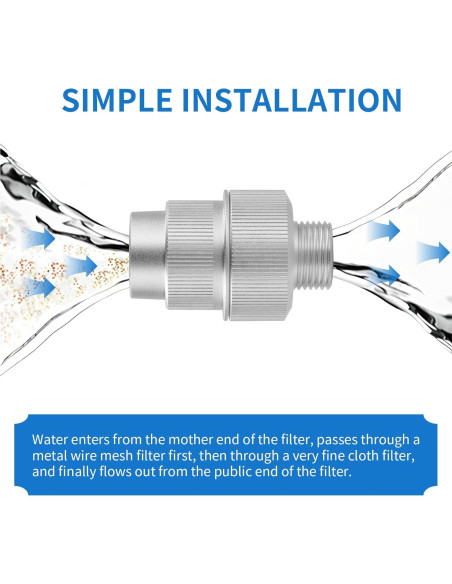 SIMPLE INSTALLATION

Water enters from the mother end of the filter, passes through a metal wire mesh filter first, then through a very fine cloth filter, and finally flows out from the public end of the filter.