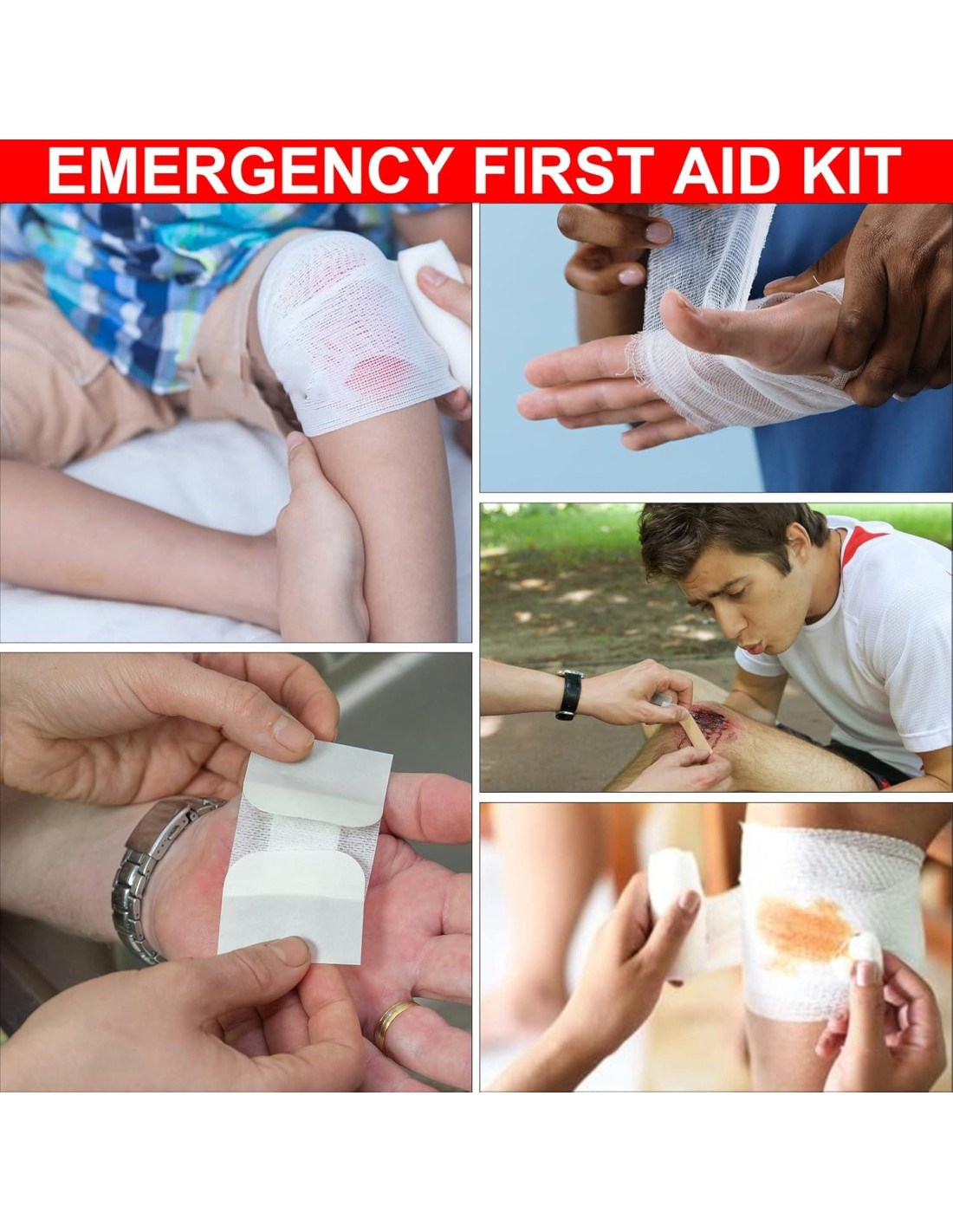 EMERGENCY FIRST AID KIT