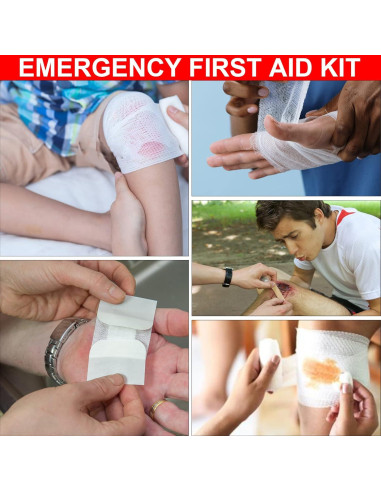 EMERGENCY FIRST AID KIT