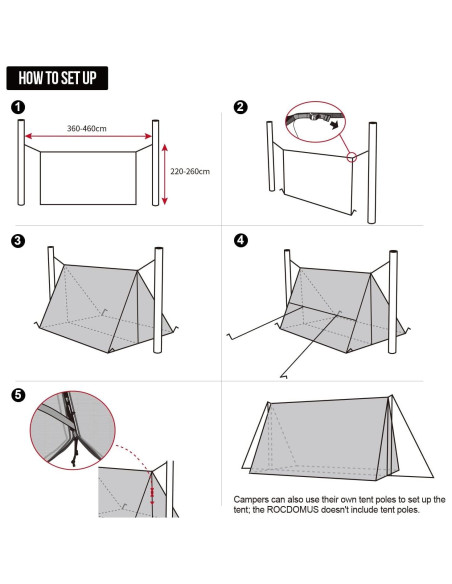 HOW TO SET UP

1
360-460cm
220-260cm

2

3

4

5

Campers can also use their own tent poles to set up the tent; the ROCDOMUS doesn't include tent poles.