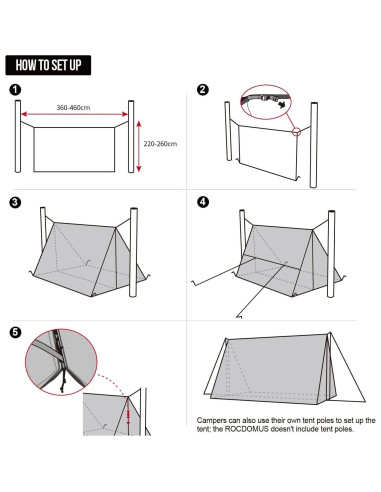 HOW TO SET UP

1

360-460cm

220-260cm

2

3

4

5

Campers can also use their own tent poles to set up the tent; the ROCDOMUS doesn't include tent poles.