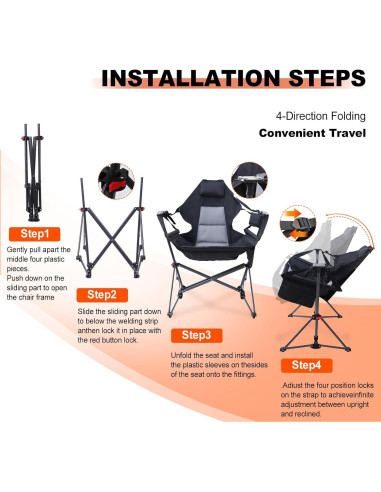 INSTALLATION STEPS

4-Direction Folding

Convenient Travel

Step1

Gently pull apart the middle four plastic pieces.
Push down on the sliding part to open the chair frame

Step2

Slide the sliding part down to below the welding strip anthen lock it in place with the red button lock.

Step3

Unfold the seat and install the plastic sleeves on thesides of the seat onto the fittings.

Step4

.Adiust the four position locks on the strap to achieveinfinite adjustment between upright and reclined.