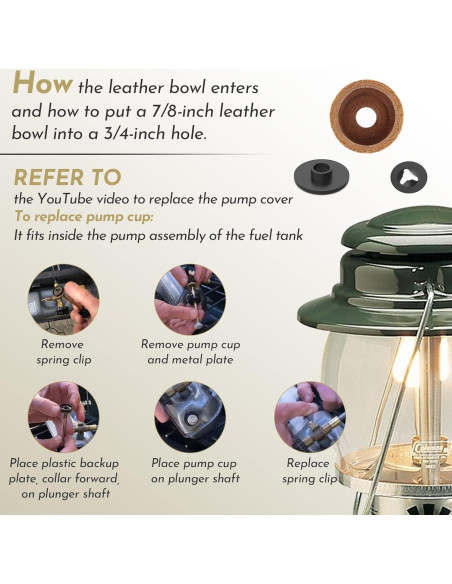 How the leather bowl enters and how to put a 7/8-inch leather bowl into a 3/4-inch hole.

REFER TO
the YouTube video to replace the pump cover
To replace pump cup:
It fits inside the pump assembly of the fuel tank

Remove spring clip

Remove pump cup and metal plate

Place plastic backup plate, collar forward, on plunger shaft

Place pump cup on plunger shaft

Replace spring clip

Coleman