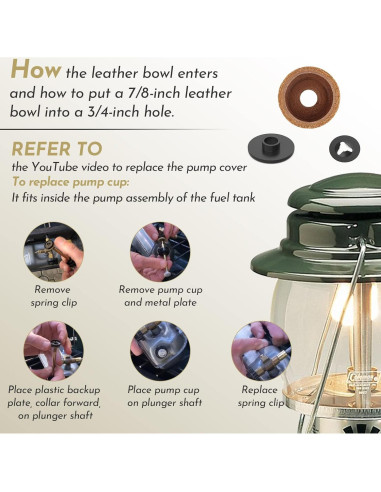 How the leather bowl enters and how to put a 7/8-inch leather bowl into a 3/4-inch hole.

REFER TO
the YouTube video to replace the pump cover
To replace pump cup:
It fits inside the pump assembly of the fuel tank

Remove spring clip

Remove pump cup and metal plate

Place plastic backup plate, collar forward, on plunger shaft

Place pump cup on plunger shaft

Replace spring clip