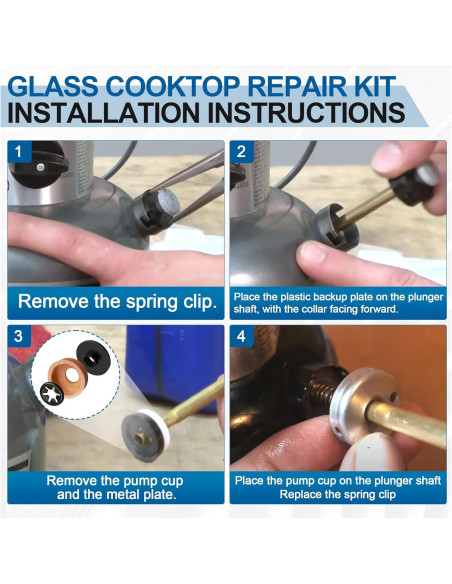 GLASS COOKTOP REPAIR KIT
INSTALLATION INSTRUCTIONS

1

Remove the spring clip.

2

Place the plastic backup plate on the plunger shaft, with the collar facing forward.

3

Remove the pump cup and the metal plate.

4

Place the pump cup on the plunger shaft
Replace the spring clip