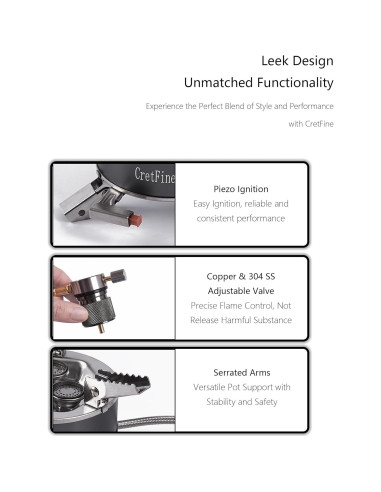 Leek Design
Unmatched Functionality

Experience the Perfect Blend of Style and Performance with CretFine

CretFine

Piezo Ignition
Easy Ignition, reliable and consistent performance

Copper & 304 SS Adjustable Valve
Precise Flame Control, Not Release Harmful Substance

Serrated Arms
Versatile Pot Support with Stability and Safety