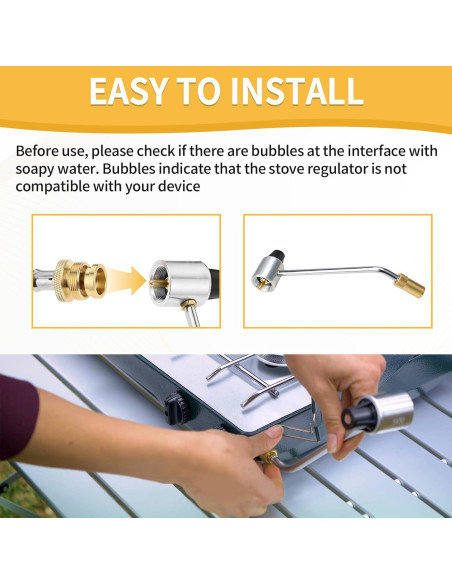 EASY TO INSTALL

Before use, please check if there are bubbles at the interface with soapy water. Bubbles indicate that the stove regulator is not compatible with your device