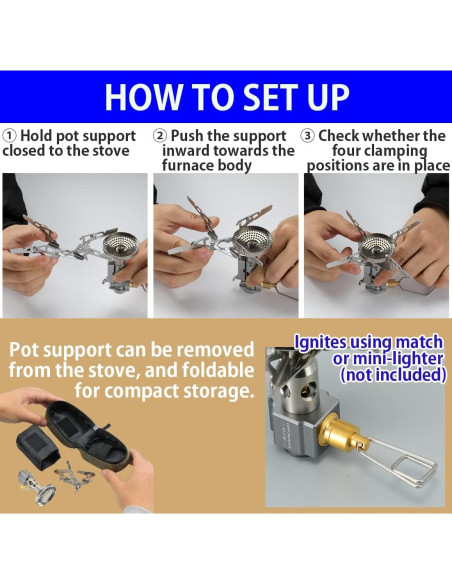 HOW TO SET UP

① Hold pot support closed to the stove

② Push the support inward towards the furnace body

③ Check whether the four clamping positions are in place

Pot support can be removed from the stove, and foldable for compact storage.

Ignites using match or mini-lighter (not included)