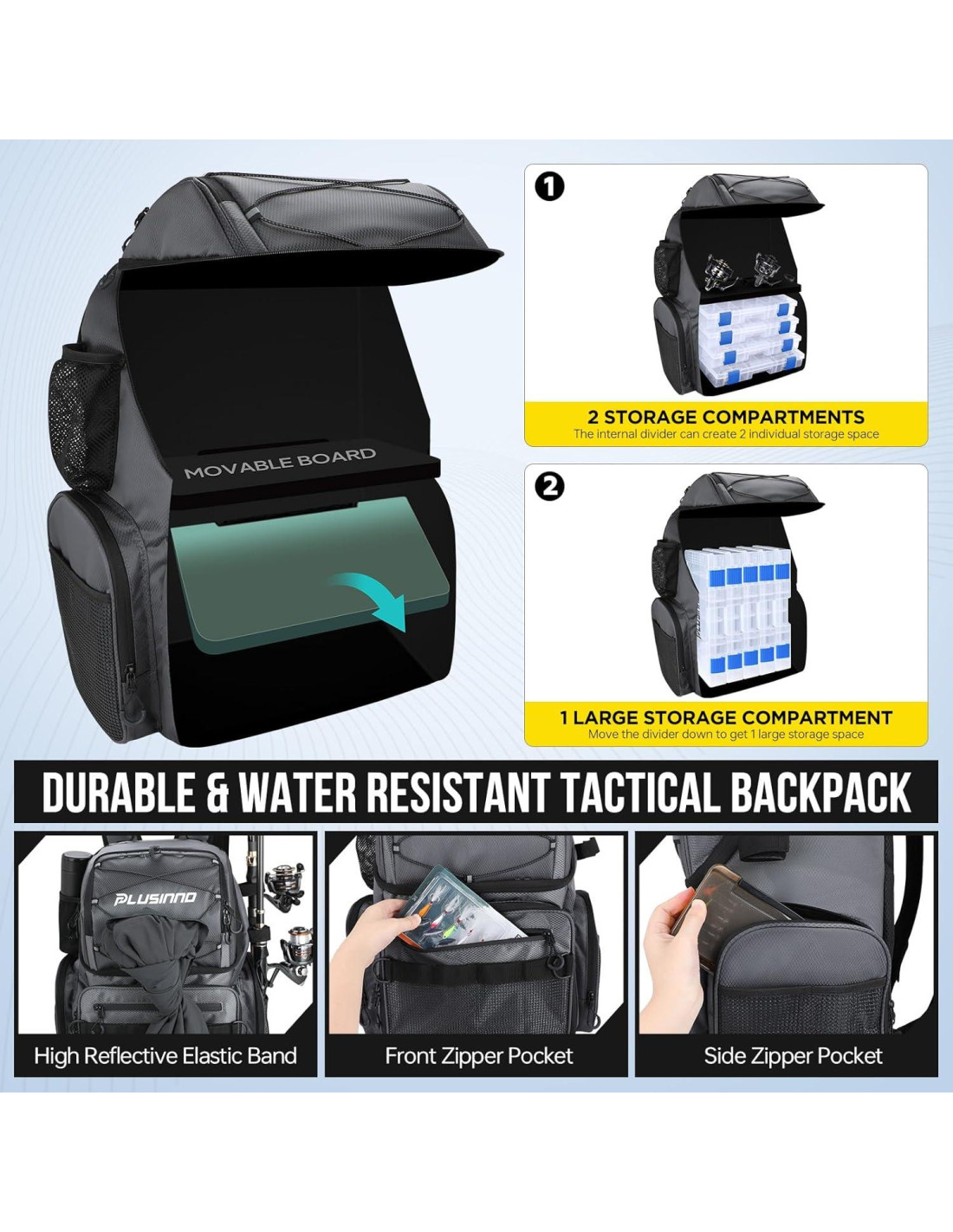 MOVABLE BOARD

1

2 STORAGE COMPARTMENTS
The internal divider can create 2 individual storage space

2

1 LARGE STORAGE COMPARTMENT
Move the divider down to get 1 large storage space

DURABLE & WATER RESISTANT TACTICAL BACKPACK

PLUSINNO

High Reflective Elastic Band

Front Zipper Pocket

Side Zipper Pocket