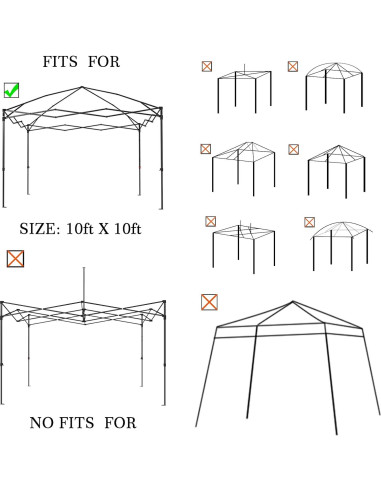 FITS FOR

SIZE: 10ft X 10ft

NO FITS FOR